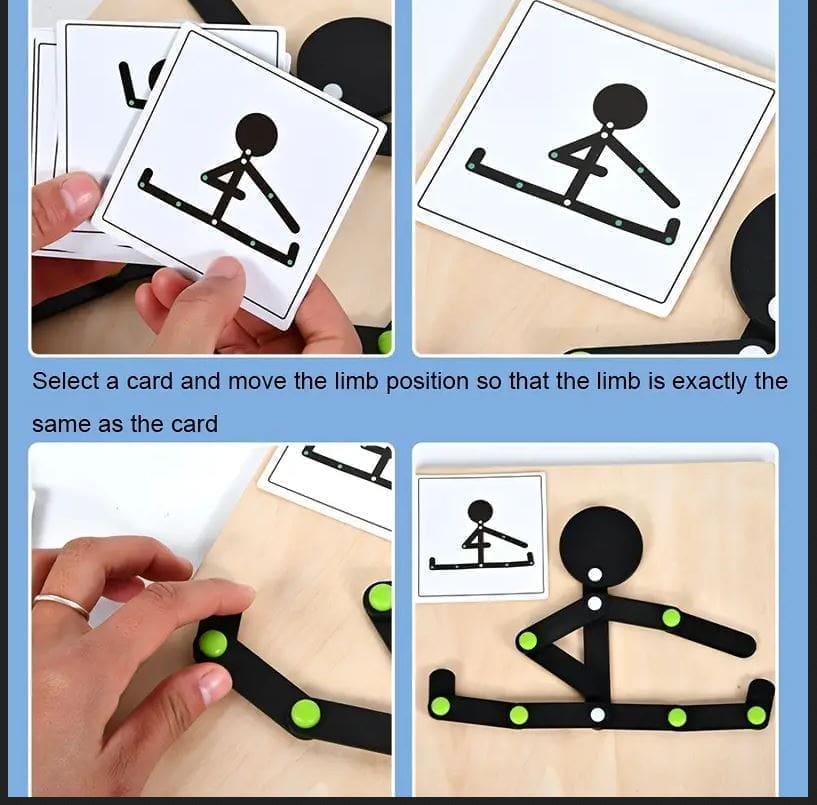 Select a card and move the limb position so that the limb is exactly the same as the card